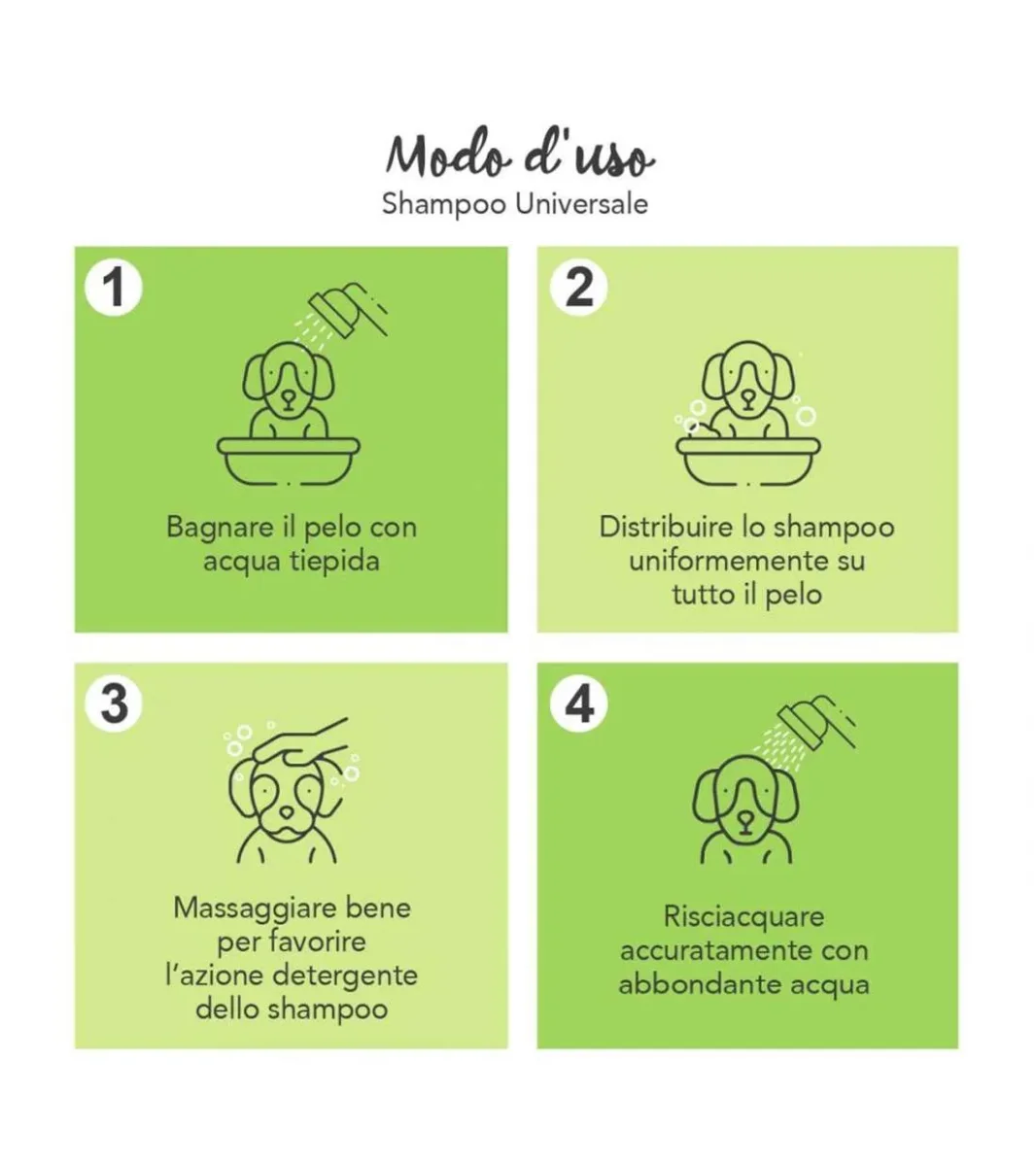 Modo d'uso
Shampoo Universale

1
Bagnare il pelo con acqua tiepida

2
Distribuire lo shampoo uniformemente su tutto il pelo

3
Massaggiare bene per favorire l'azione detergente dello shampoo

4
Risciacquare accuratamente con abbondante acqua